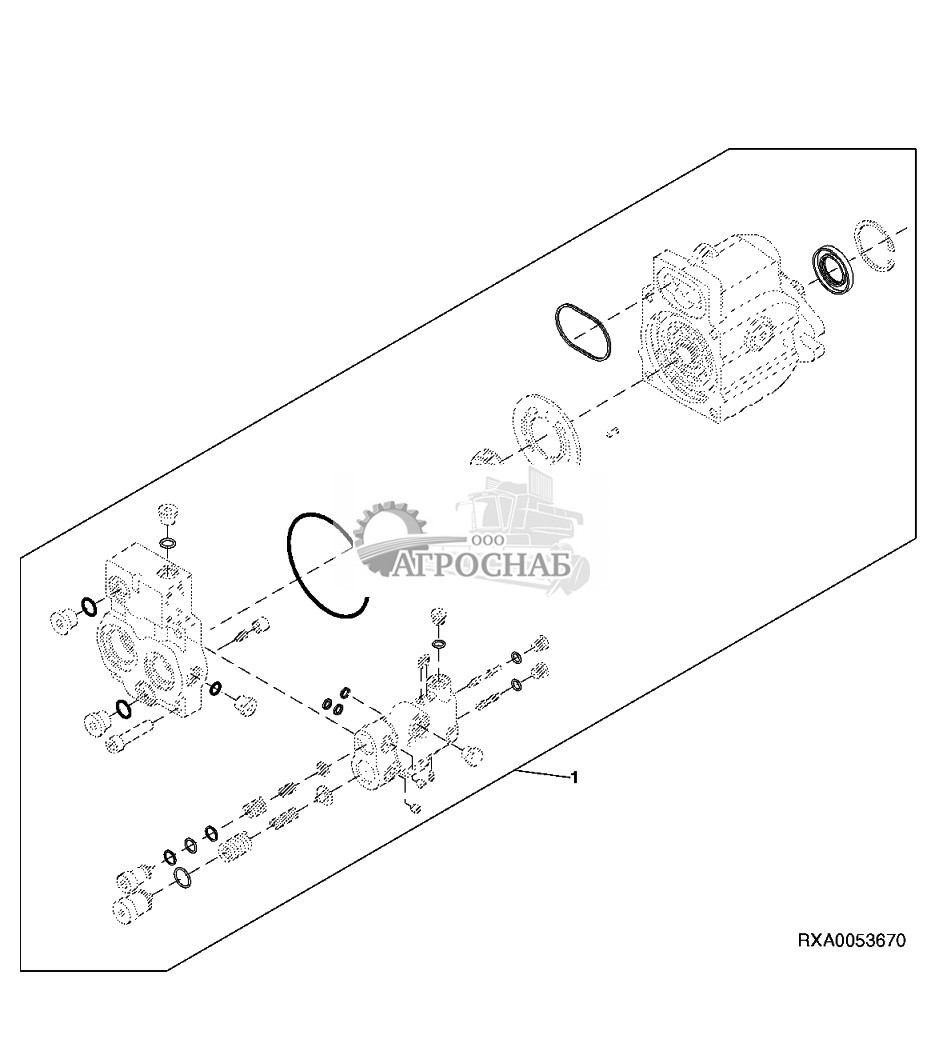 ООО
АГРОСНАБ

1

RXA0053670